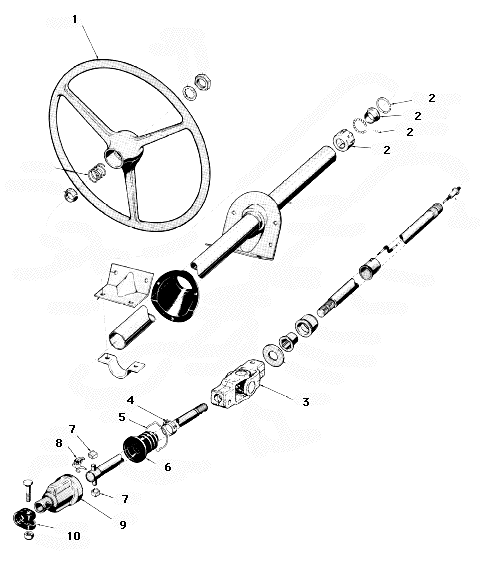 1
2
2
2
2
3
4
5
6
7
8
7
9
10